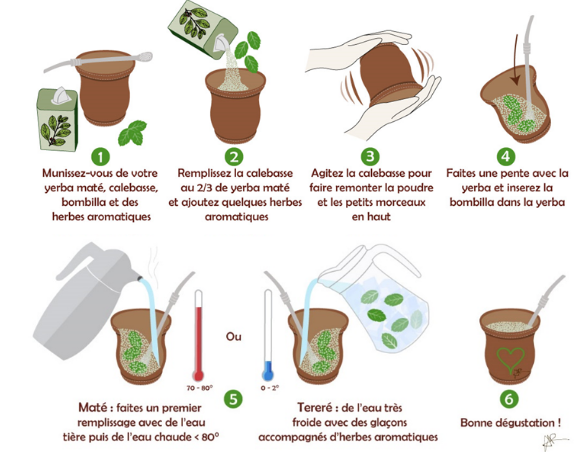 1
Munissez-vous de votre yerba maté, calebasse, bombilla et des herbes aromatiques

2
Remplissez la calebasse au 2/3 de yerba maté et ajoutez quelques herbes aromatiques

3
Agitez la calebasse pour faire remonter la poudre et les petits morceaux en haut

4
Faites une pente avec la yerba et inserez la bombilla dans la yerba

70 - 80°

Ou

0 - 2°

5

Maté : faites un premier remplissage avec de l'eau tière puis de l'eau chaude < 80°

Tereré : de l'eau très froide avec des glaçons accompagnés d'herbes aromatiques

6
Bonne dégustation !